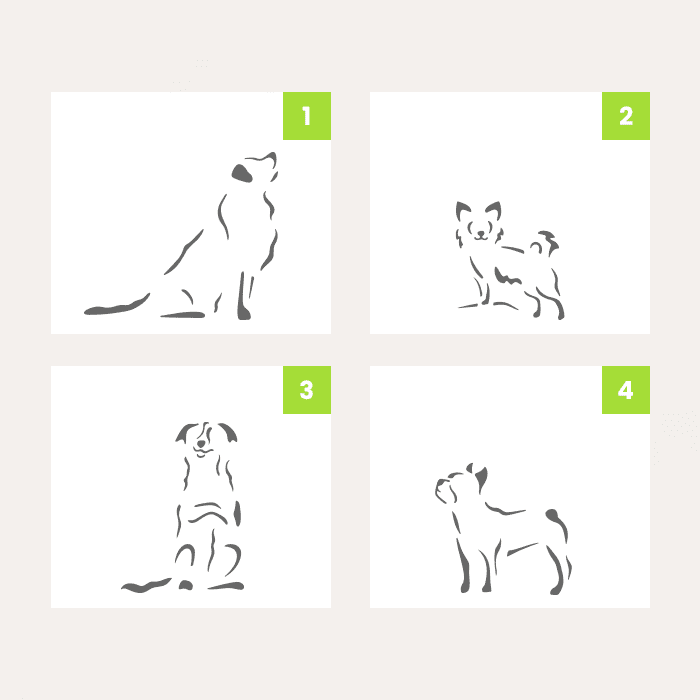 1

2

3

4