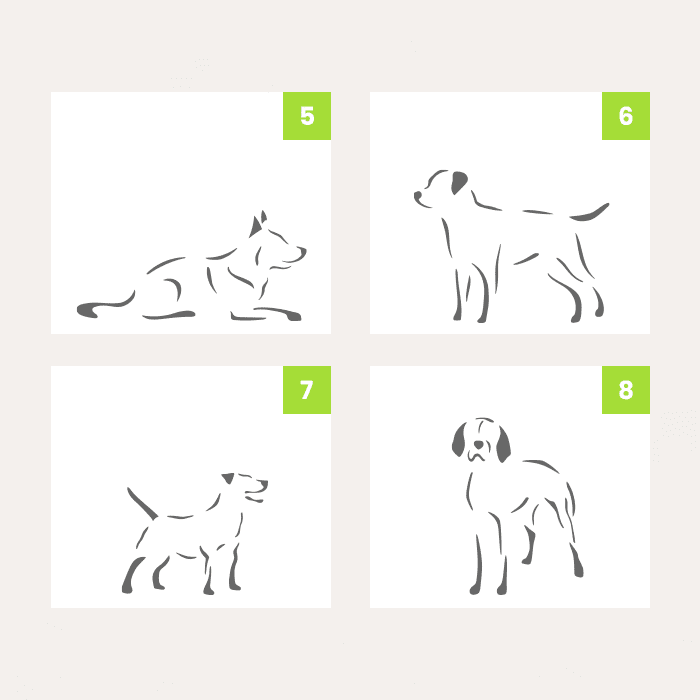 5

6

7

8